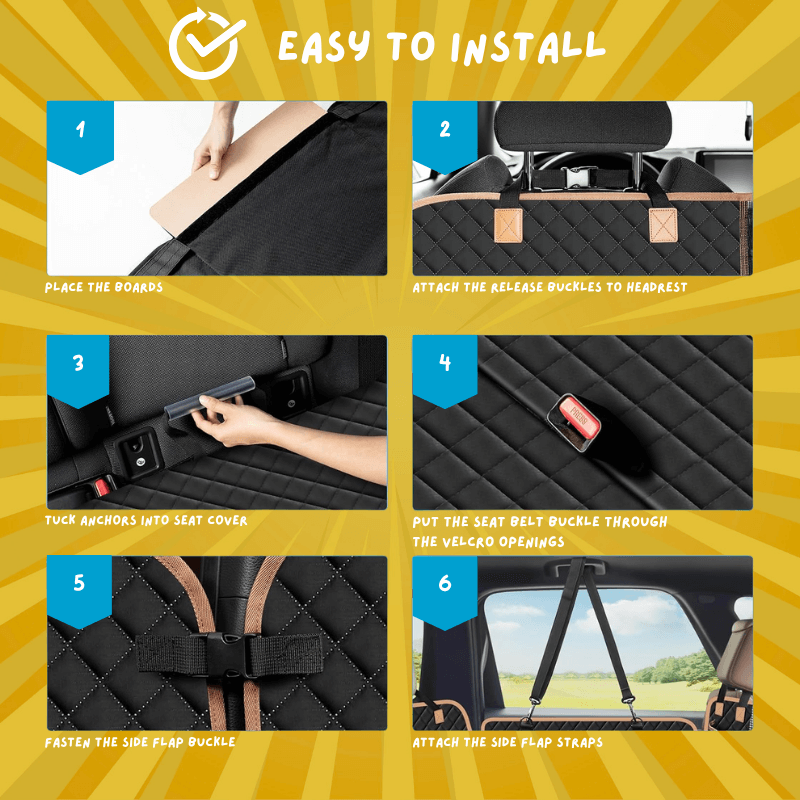 EASY TO INSTALL

1
PLACE THE BOARDS

2
ATTACH THE RELEASE BUCKLES TO HEADREST

3
TUCK ANCHORS INTO SEAT COVER

4
PRESS
PUT THE SEAT BELT BUCKLE THROUGH THE VELCRO OPENINGS

5
FASTEN THE SIDE FLAP BUCKLE

6
ATTACH THE SIDE FLAP STRAPS